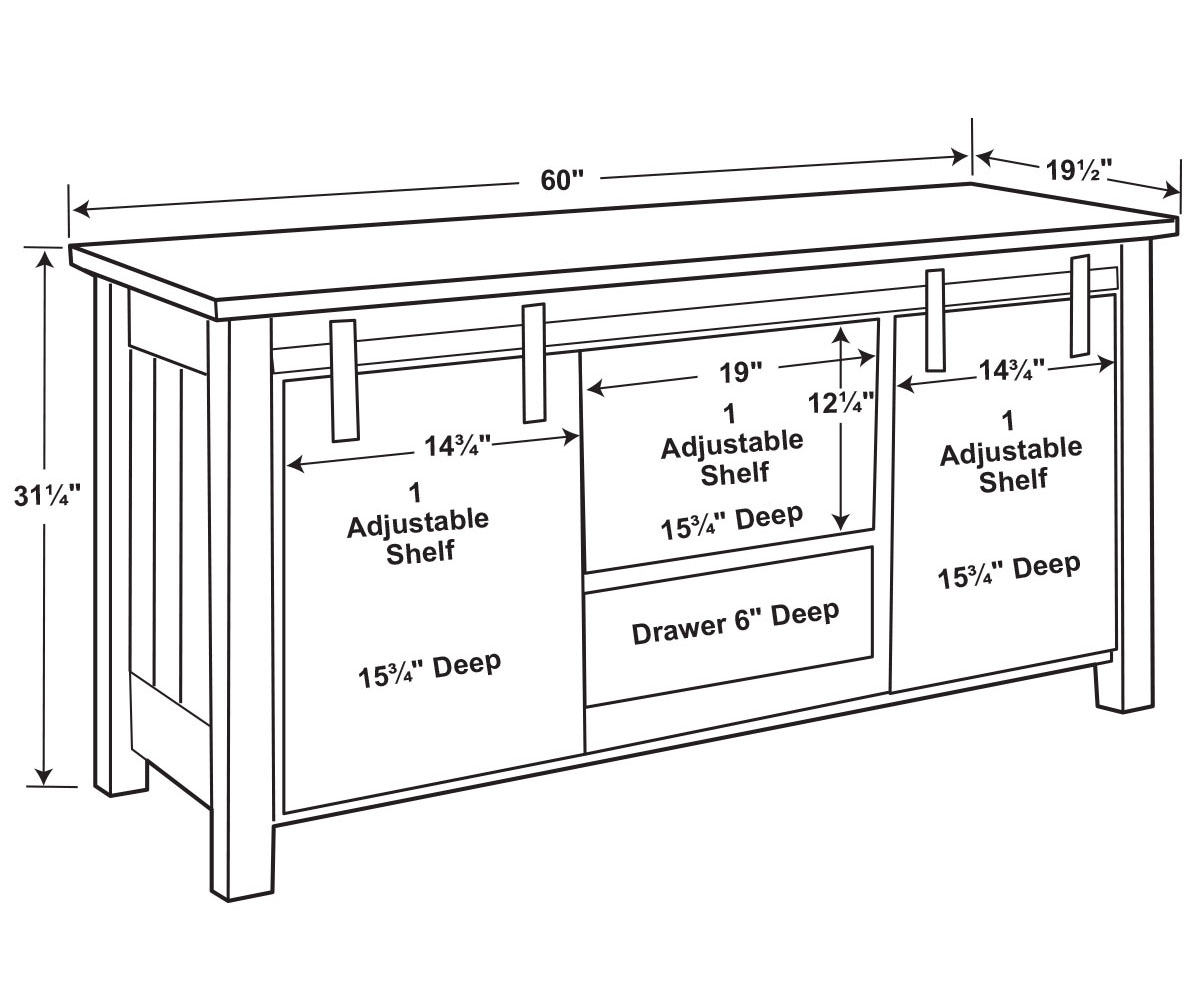 60"

19½"

31¼"

14¾"

1 Adjustable Shelf

15¾" Deep

19"

12¼"

1 Adjustable Shelf

15¾" Deep

Drawer 6" Deep

14¾"

1 Adjustable Shelf

15¾" Deep